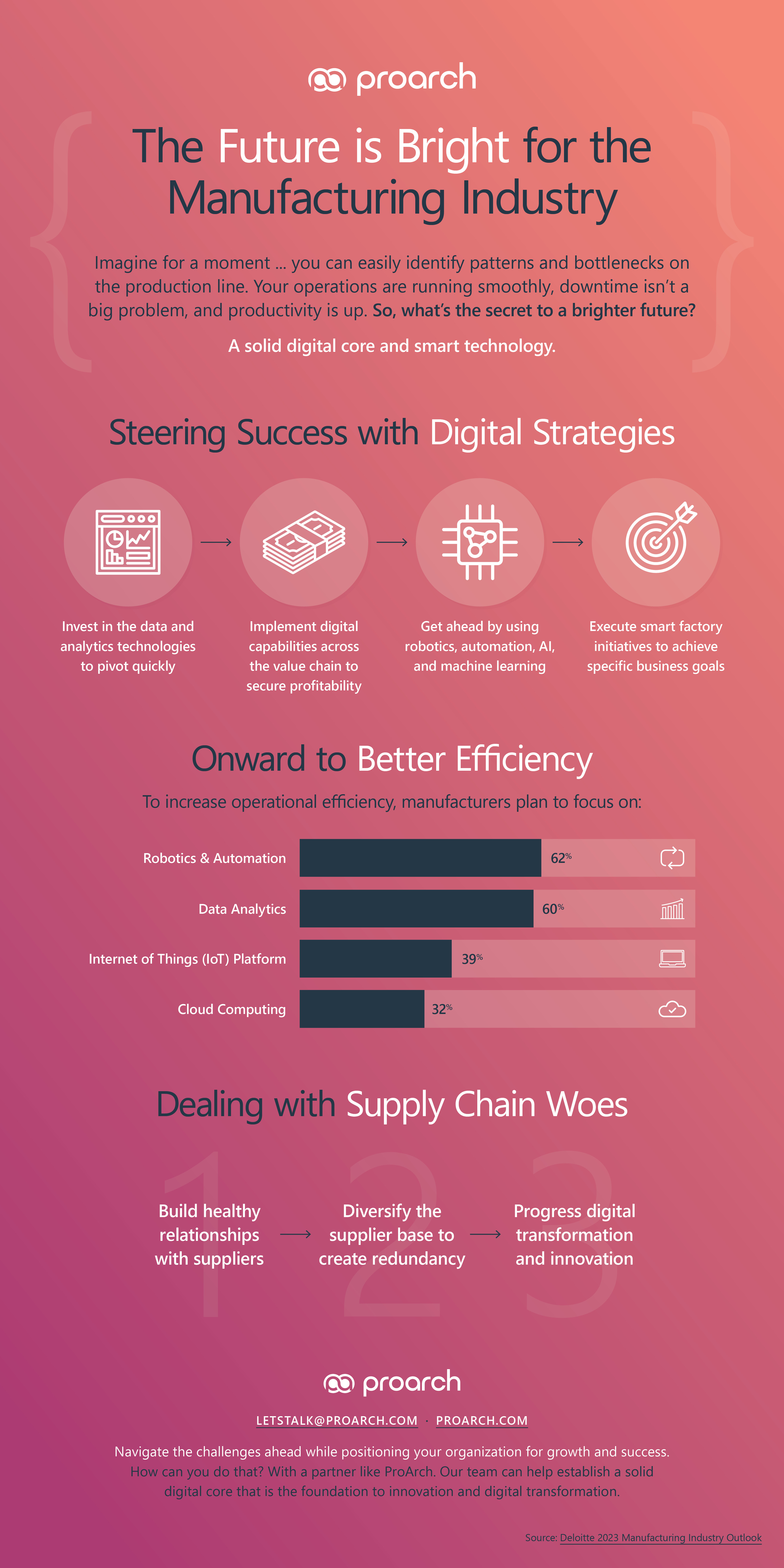 proarch

The Future is Bright for the Manufacturing Industry

Imagine for a moment ... you can easily identify patterns and bottlenecks on the production line. Your operations are running smoothly, downtime isn't a big problem, and productivity is up. So, what's the secret to a brighter future?

A solid digital core and smart technology.

Steering Success with Digital Strategies

Invest in the data and analytics technologies to pivot quickly

Implement digital capabilities across the value chain to secure profitability

Get ahead by using robotics, automation, AI, and machine learning

Execute smart factory initiatives to achieve specific business goals

Onward to Better Efficiency

To increase operational efficiency, manufacturers plan to focus on:

Robotics & Automation 62%

Data Analytics 60%

Internet of Things (IoT) Platform 39%

Cloud Computing 32%

Dealing with Supply Chain Woes

1 Build healthy relationships with suppliers

2 Diversify the supplier base to create redundancy

3 Progress digital transformation and innovation

proarch

LETSTALK@PROARCH.COM · PROARCH.COM

Navigate the challenges ahead while positioning your organization for growth and success. How can you do that? With a partner like ProArch. Our team can help establish a solid digital core that is the foundation to innovation and digital transformation.

Source: Deloitte 2023 Manufacturing Industry Outlook